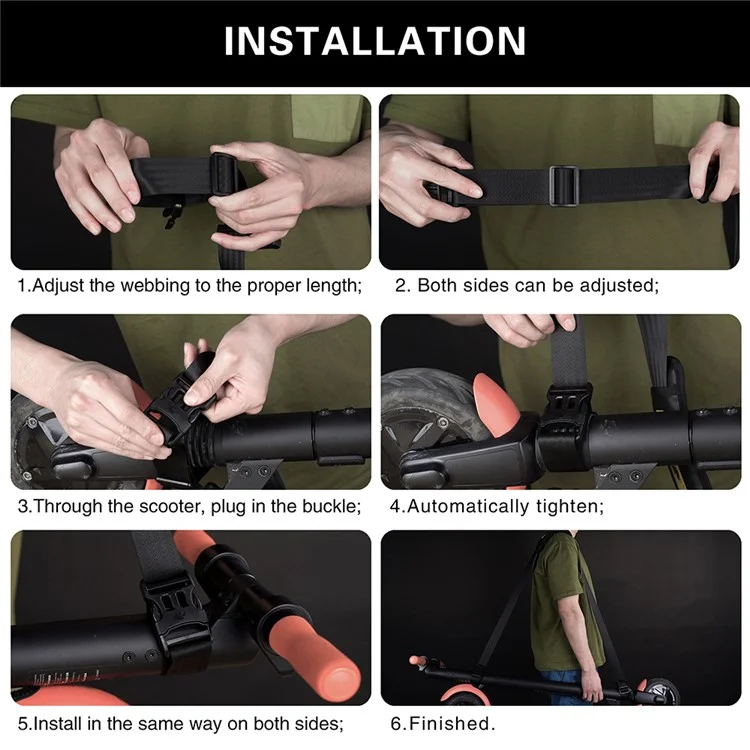 INSTALLATION

1.Adjust the webbing to the proper length;

2. Both sides can be adjusted;

3.Through the scooter, plug in the buckle;

4.Automatically tighten;

5.Install in the same way on both sides;

6.Finished.