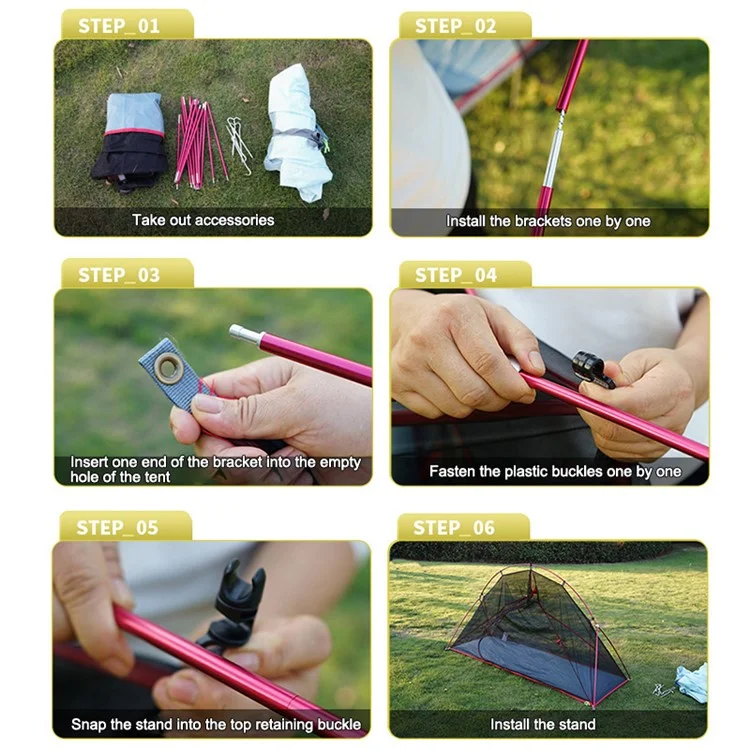 STEP_01

Take out accessories

STEP_02

Install the brackets one by one

STEP_03

Insert one end of the bracket into the empty hole of the tent

STEP_04

Fasten the plastic buckles one by one

STEP_05

Snap the stand into the top retaining buckle

STEP_06

Install the stand