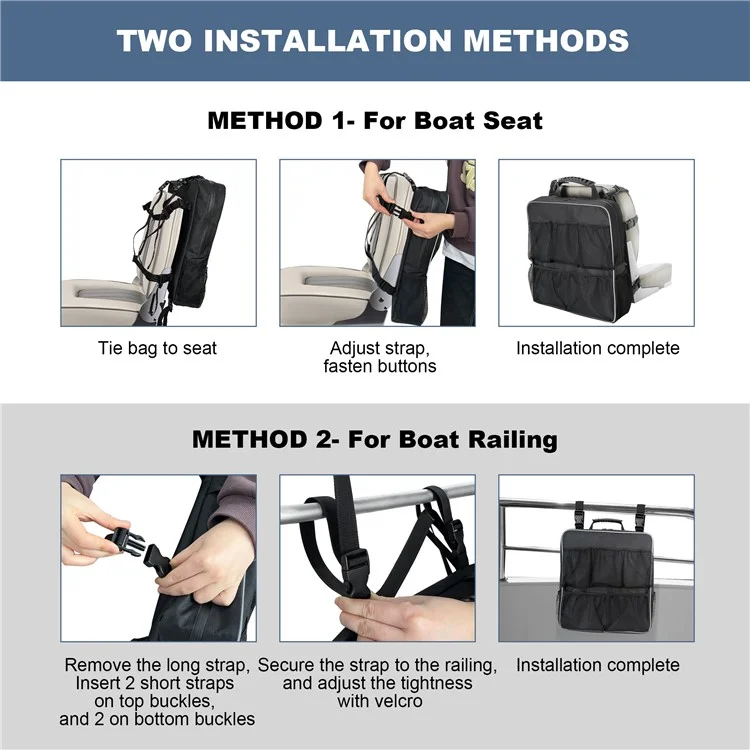 TWO INSTALLATION METHODS

METHOD 1- For Boat Seat

Tie bag to seat

Adjust strap, fasten buttons

Installation complete

METHOD 2- For Boat Railing

Remove the long strap, Insert 2 short straps on top buckles, and 2 on bottom buckles

Secure the strap to the railing, and adjust the tightness with velcro

Installation complete