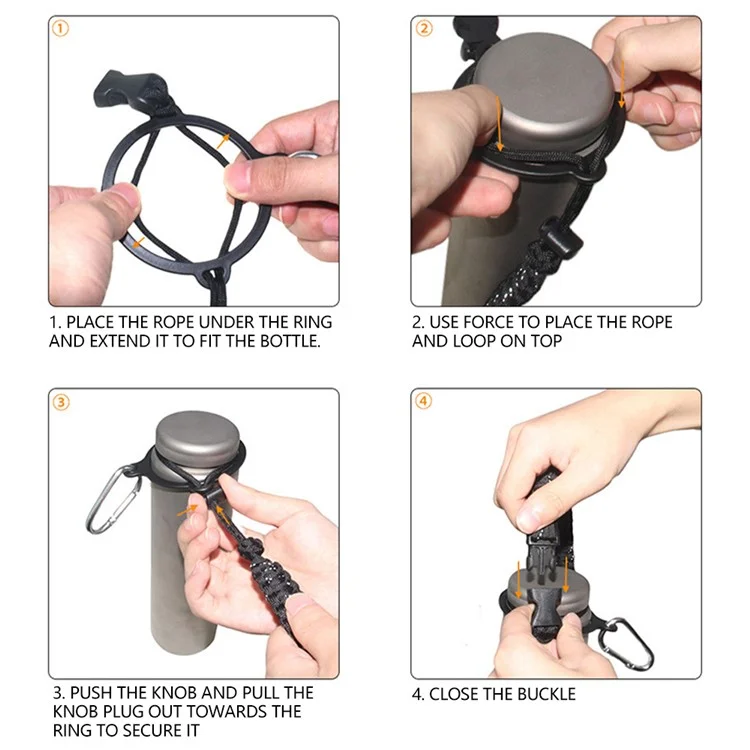 ①

1. PLACE THE ROPE UNDER THE RING AND EXTEND IT TO FIT THE BOTTLE.

②

2. USE FORCE TO PLACE THE ROPE AND LOOP ON TOP

③

3. PUSH THE KNOB AND PULL THE KNOB PLUG OUT TOWARDS THE RING TO SECURE IT

④

4. CLOSE THE BUCKLE