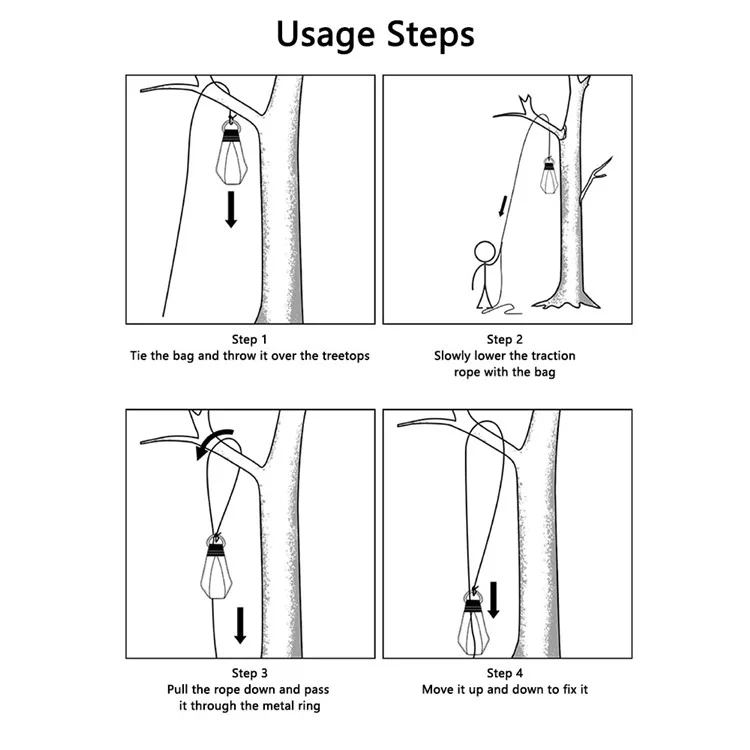 Usage Steps

Step 1
Tie the bag and throw it over the treetops

Step 2
Slowly lower the traction rope with the bag

Step 3
Pull the rope down and pass it through the metal ring

Step 4
Move it up and down to fix it