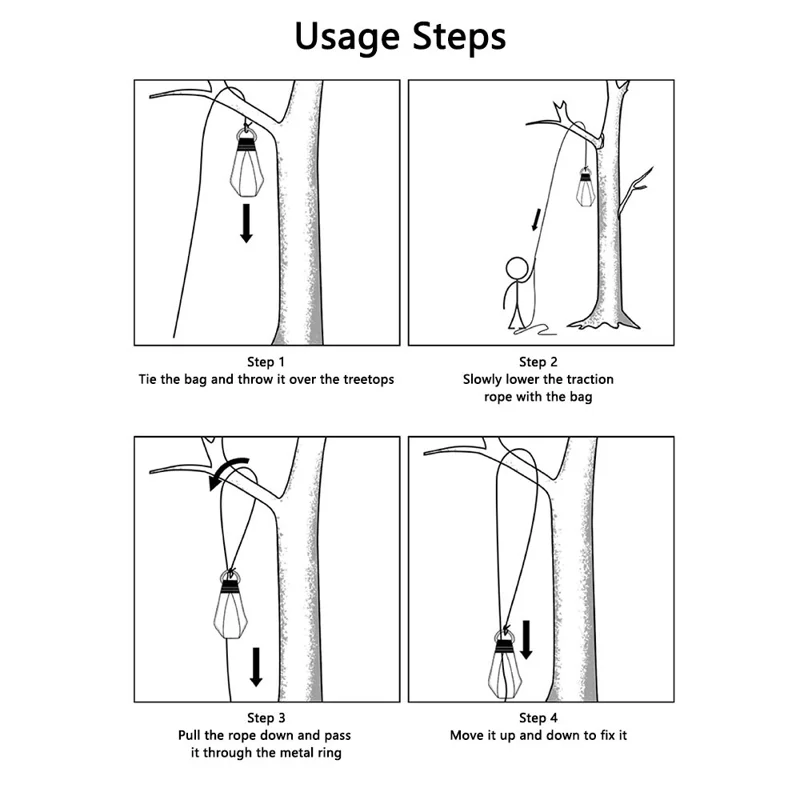 Usage Steps

Step 1
Tie the bag and throw it over the treetops

Step 2
Slowly lower the traction rope with the bag

Step 3
Pull the rope down and pass it through the metal ring

Step 4
Move it up and down to fix it