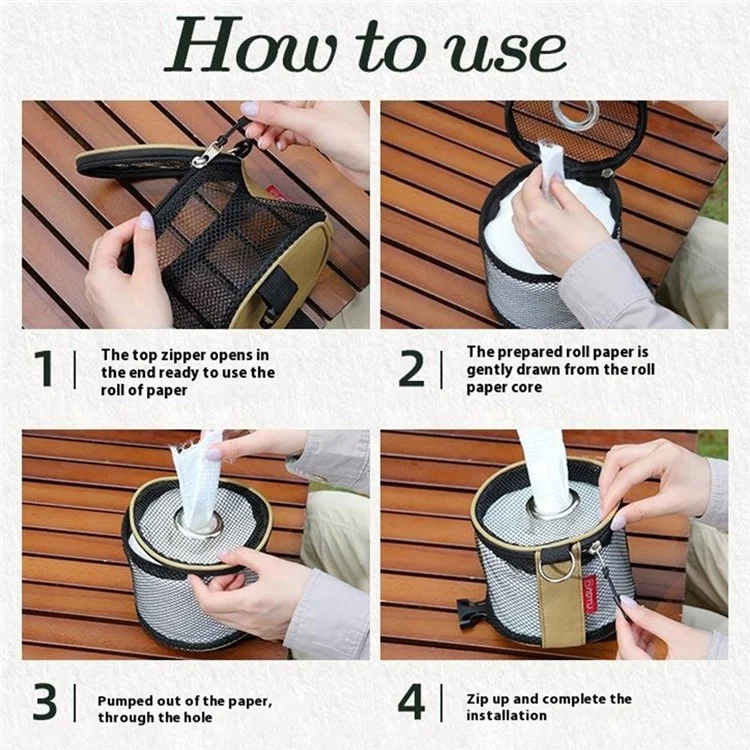 How to use

1 | The top zipper opens in the end ready to use the roll of paper

2 | The prepared roll paper is gently drawn from the roll paper core

3 | Pumped out of the paper, through the hole

4 | Zip up and complete the installation