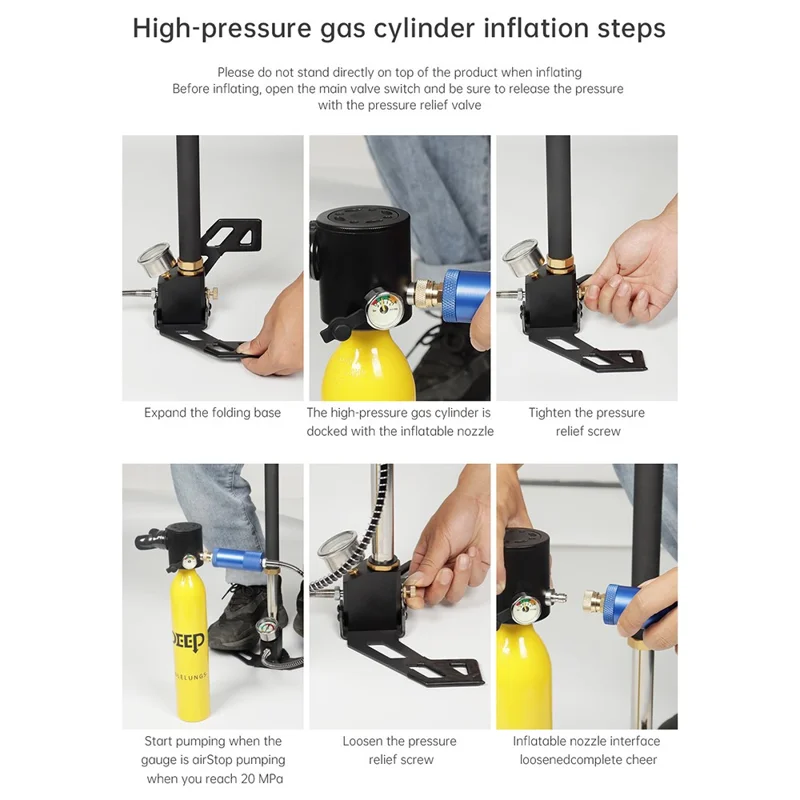 High-pressure gas cylinder inflation steps

Please do not stand directly on top of the product when inflating
Before inflating, open the main valve switch and be sure to release the pressure with the pressure relief valve

Expand the folding base

The high-pressure gas cylinder is docked with the inflatable nozzle

Tighten the pressure relief screw

DEEP
LELUNGS

Start pumping when the gauge is airStop pumping when you reach 20 MPa

Loosen the pressure relief screw

Inflatable nozzle interface loosenedcomplete cheer