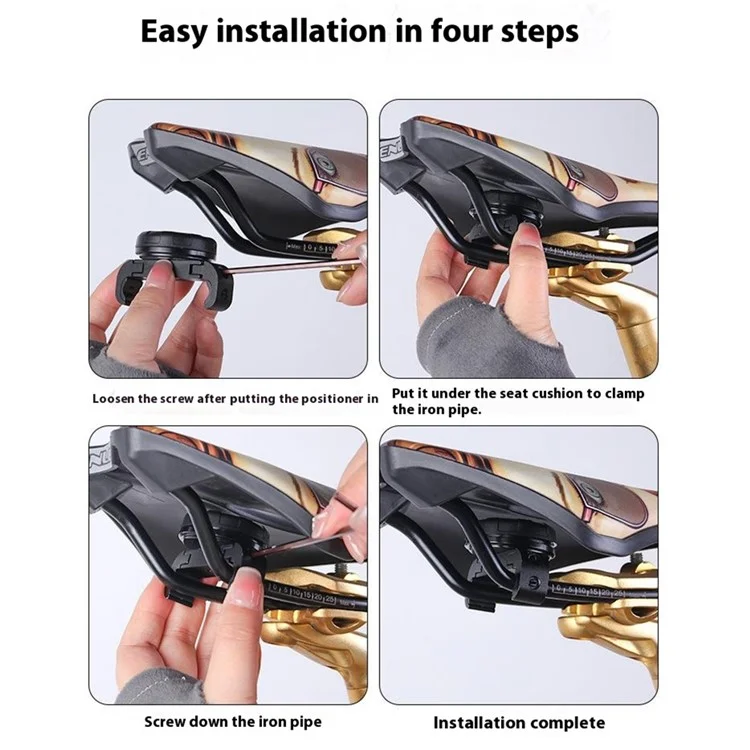 Easy installation in four steps

Loosen the screw after putting the positioner in

Put it under the seat cushion to clamp the iron pipe.

Screw down the iron pipe

Installation complete