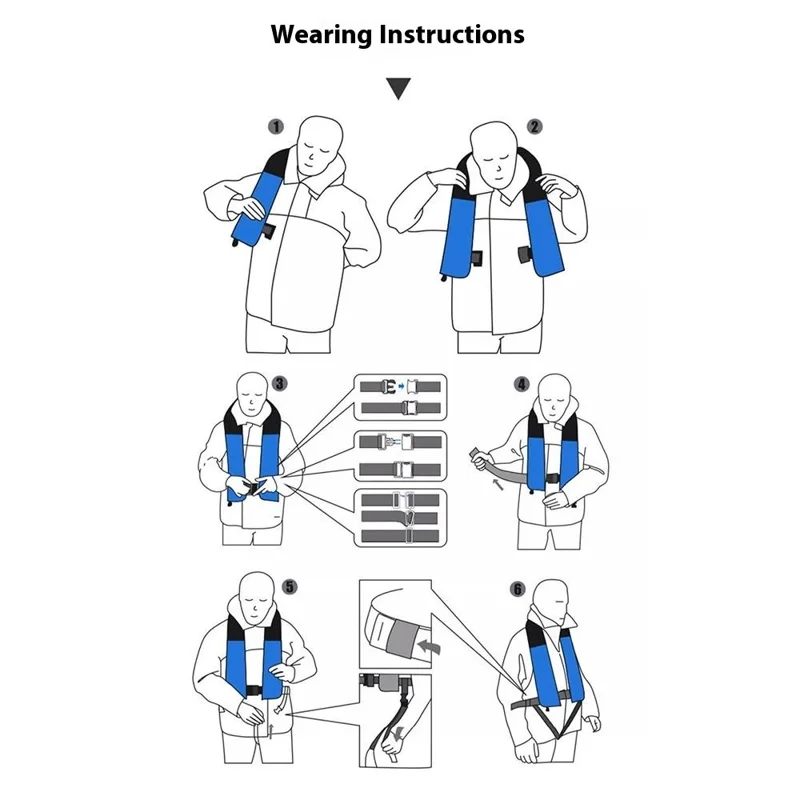 Wearing Instructions

1

2

3

4

5

6