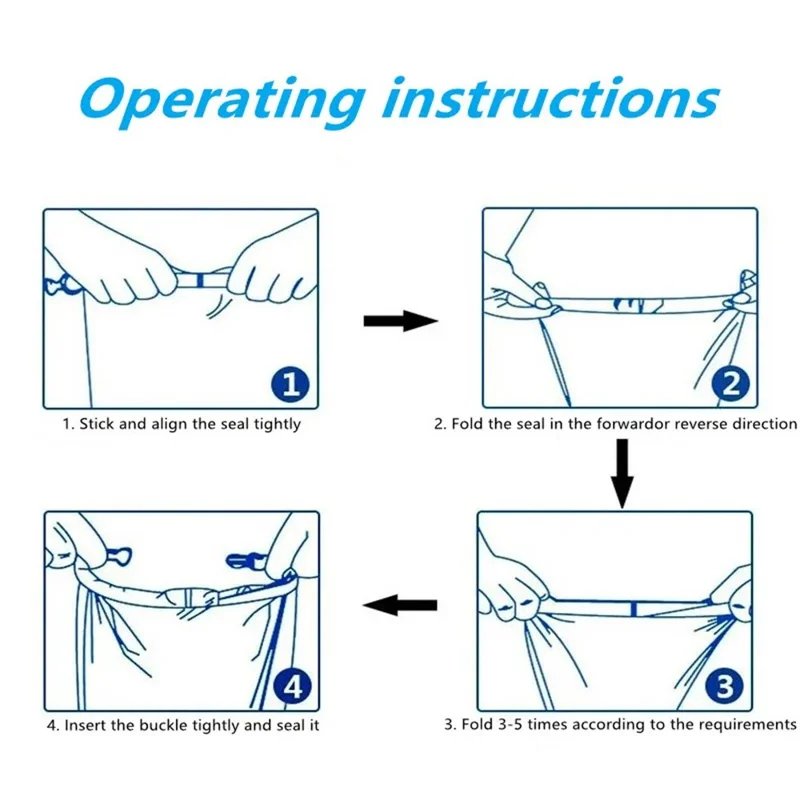 Operating instructions

1

1. Stick and align the seal tightly

2

2. Fold the seal in the forwardor reverse direction

3

3. Fold 3-5 times according to the requirements

4

4. Insert the buckle tightly and seal it