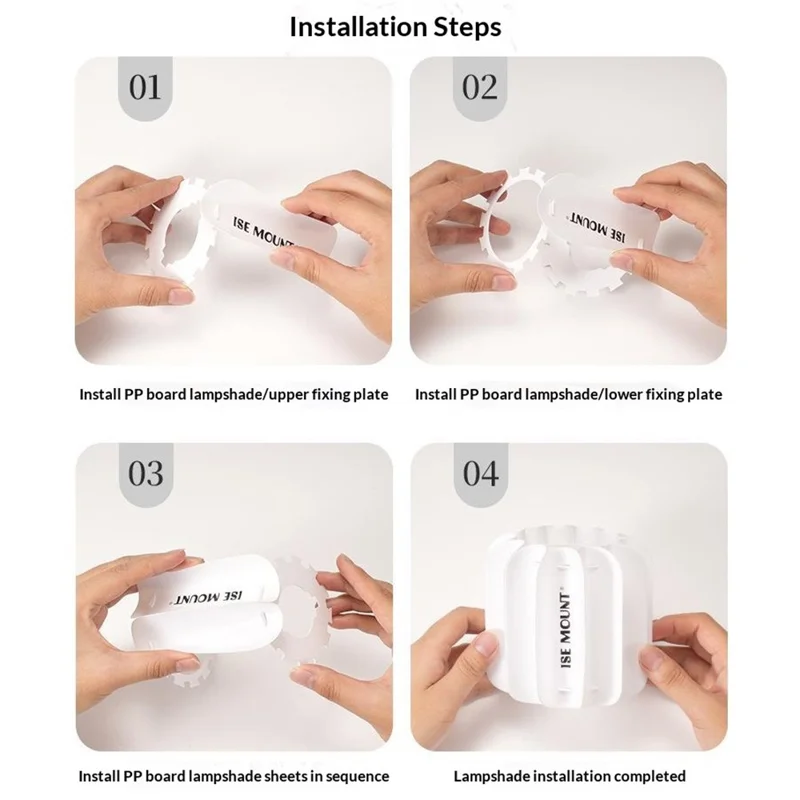 Installation Steps

01

ISE MOUNT

Install PP board lampshade/upper fixing plate

02

ISE MOUNT

Install PP board lampshade/lower fixing plate

03

ISE MOUNT

Install PP board lampshade sheets in sequence

04

ISE MOUNT

Lampshade installation completed