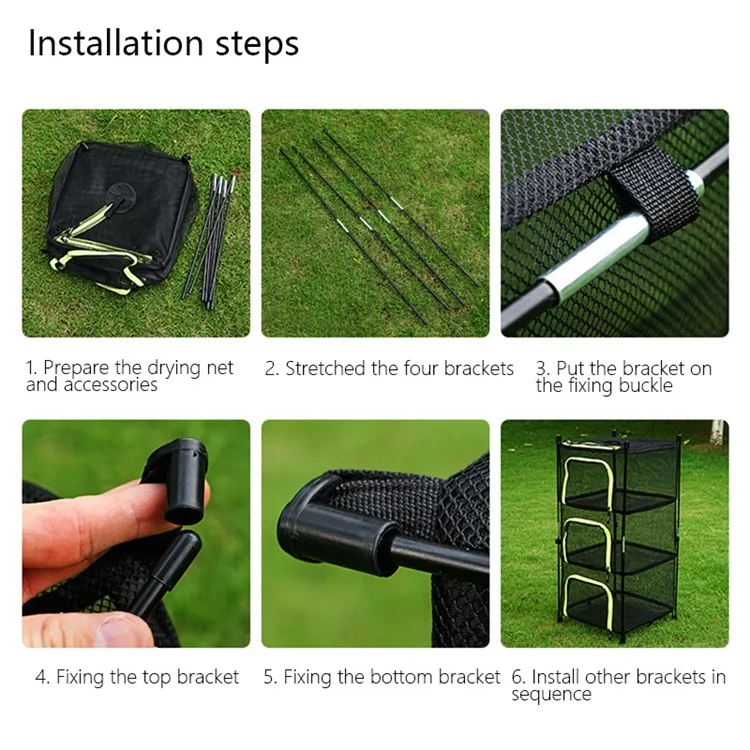 Installation steps

1. Prepare the drying net and accessories

2. Stretched the four brackets

3. Put the bracket on the fixing buckle

4. Fixing the top bracket

5. Fixing the bottom bracket

6. Install other brackets in sequence