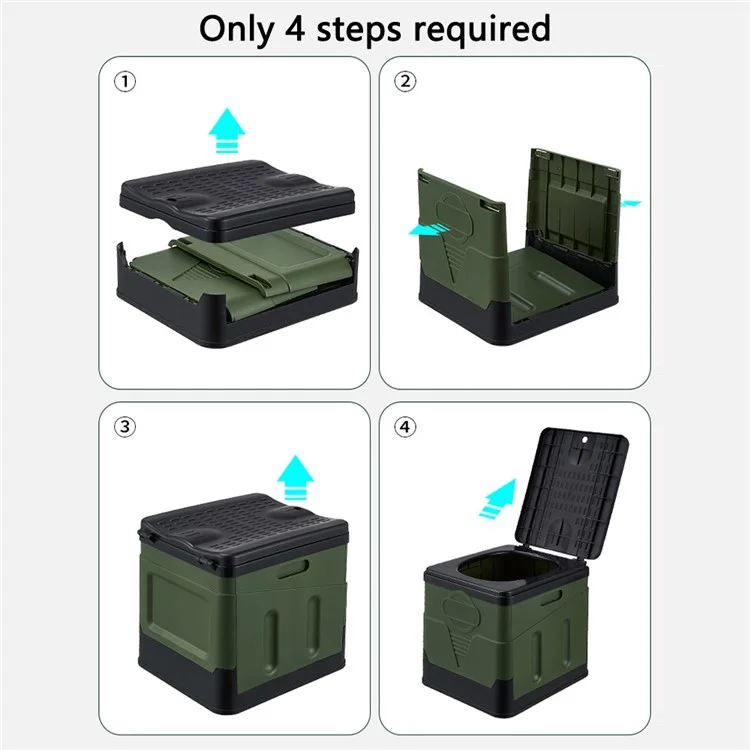 Only 4 steps required

①

②

③

④