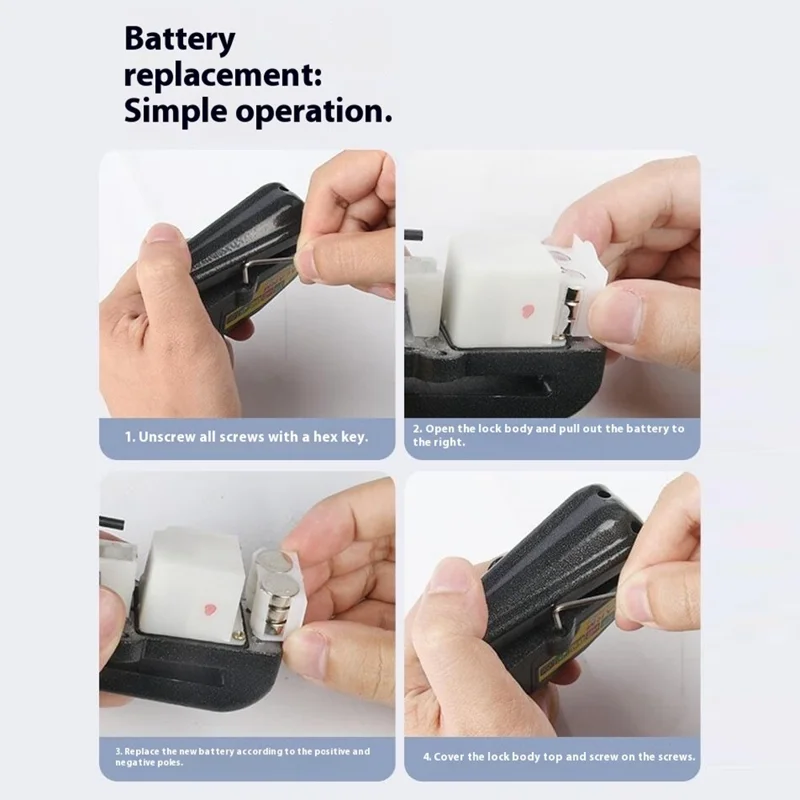 Battery replacement: Simple operation.

1. Unscrew all screws with a hex key.

2. Open the lock body and pull out the battery to the right.

3. Replace the new battery according to the positive and negative poles.

4. Cover the lock body top and screw on the screws.