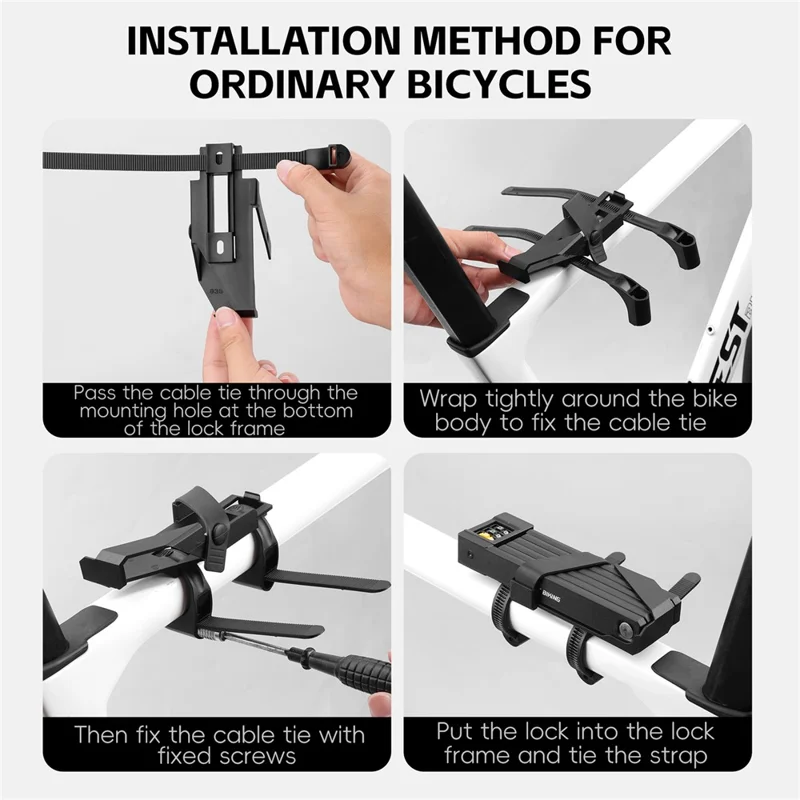 INSTALLATION METHOD FOR ORDINARY BICYCLES

Pass the cable tie through the mounting hole at the bottom of the lock frame

Wrap tightly around the bike body to fix the cable tie

Then fix the cable tie with fixed screws

Put the lock into the lock frame and tie the strap