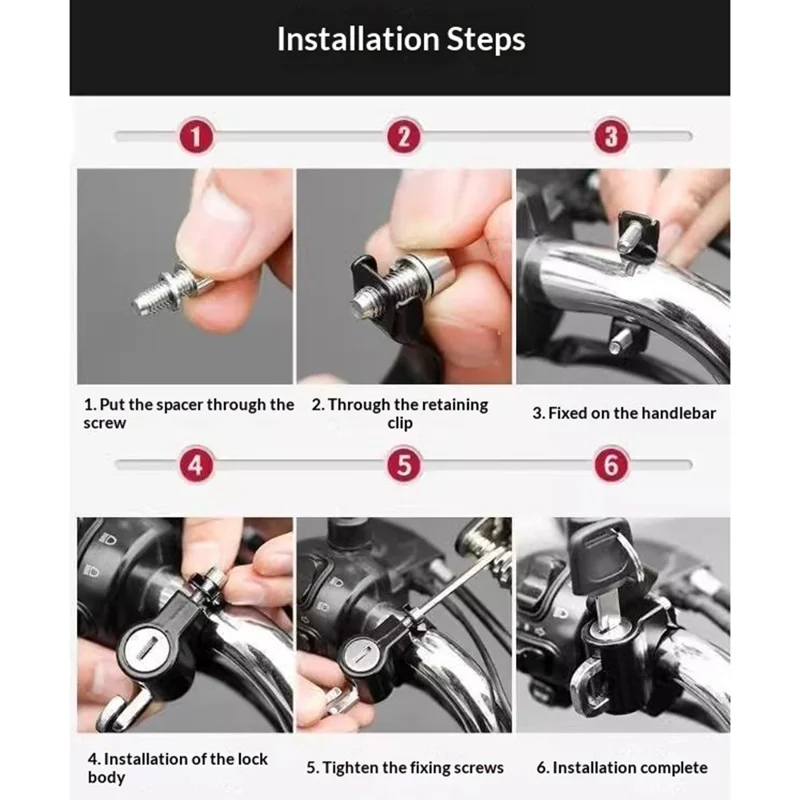 Installation Steps

1

2

3

1. Put the spacer through the screw

2. Through the retaining clip

3. Fixed on the handlebar

4

5

6

4. Installation of the lock body

5. Tighten the fixing screws

6. Installation complete