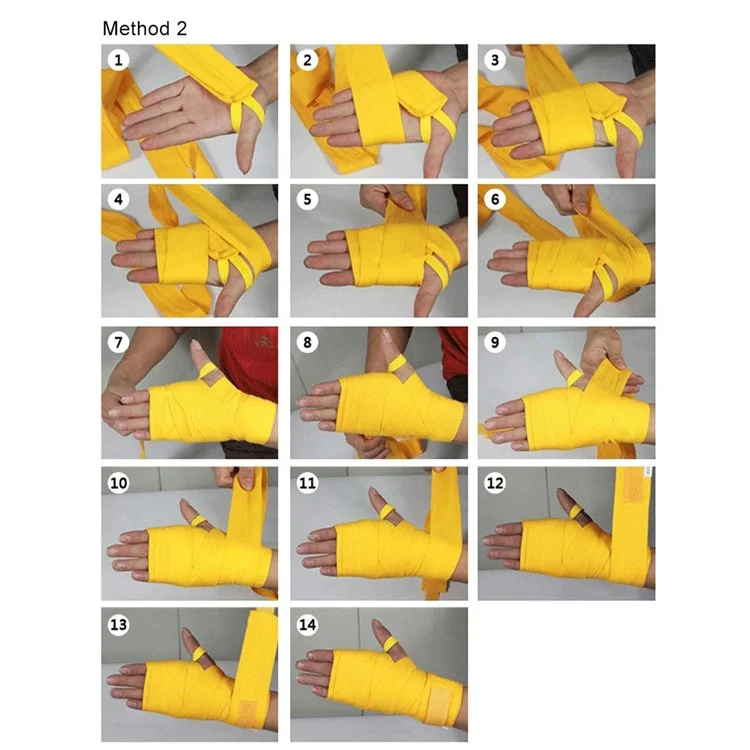 Method 2

1

2

3

4

5

6

7

8

9

10

11

12

13

14