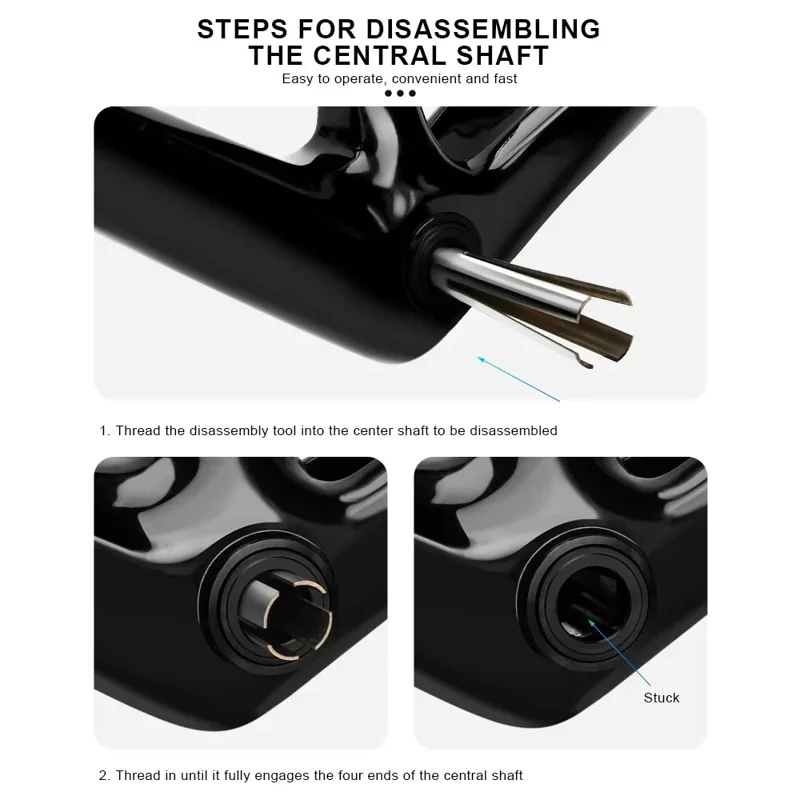 STEPS FOR DISASSEMBLING THE CENTRAL SHAFT

Easy to operate, convenient and fast

1. Thread the disassembly tool into the center shaft to be disassembled

Stuck

2. Thread in until it fully engages the four ends of the central shaft