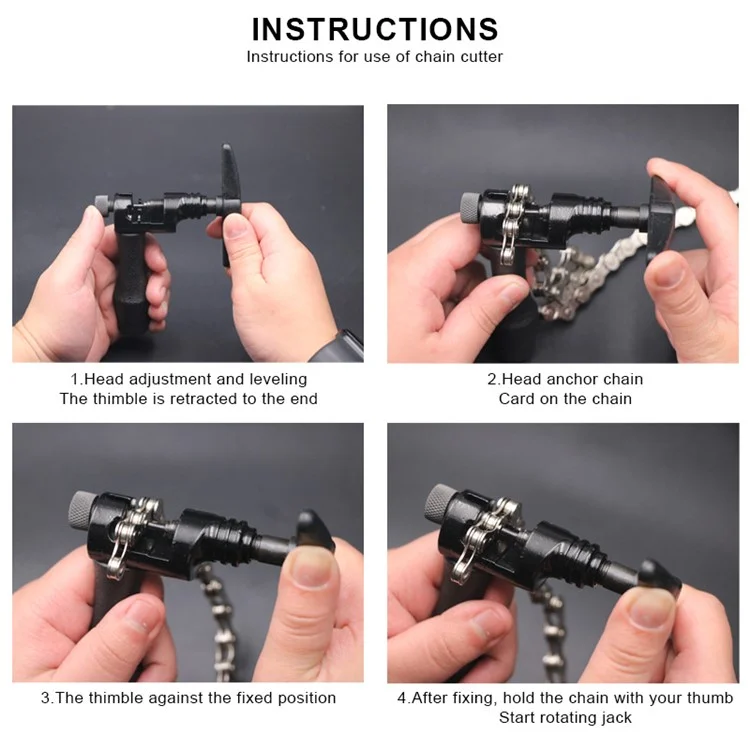 INSTRUCTIONS

Instructions for use of chain cutter

1.Head adjustment and leveling
The thimble is retracted to the end

2.Head anchor chain
Card on the chain

3.The thimble against the fixed position

4.After fixing, hold the chain with your thumb
Start rotating jack