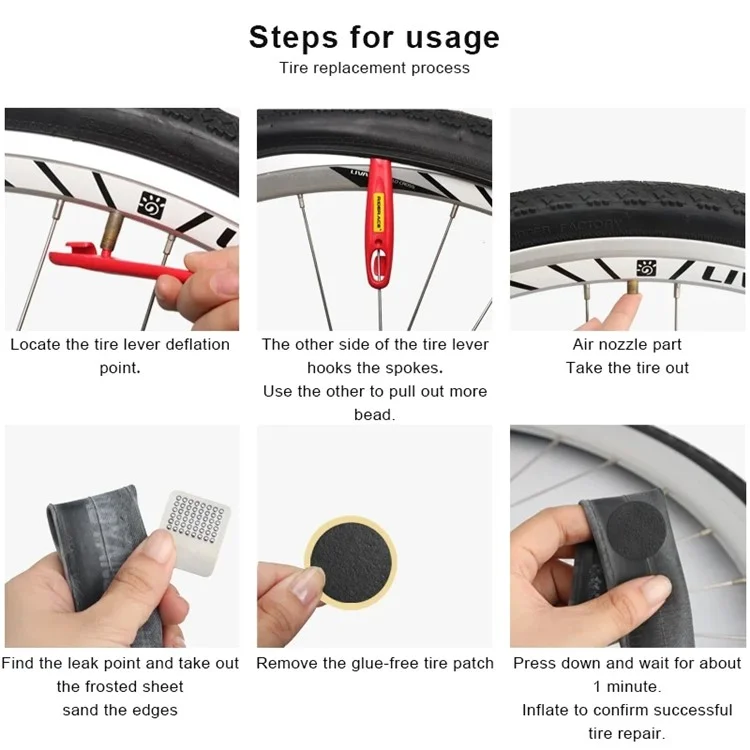 Steps for usage
Tire replacement process

Locate the tire lever deflation point.

The other side of the tire lever hooks the spokes.
Use the other to pull out more bead.

Air nozzle part
Take the tire out

Find the leak point and take out the frosted sheet
sand the edges

Remove the glue-free tire patch

Press down and wait for about 1 minute.
Inflate to confirm successful tire repair.