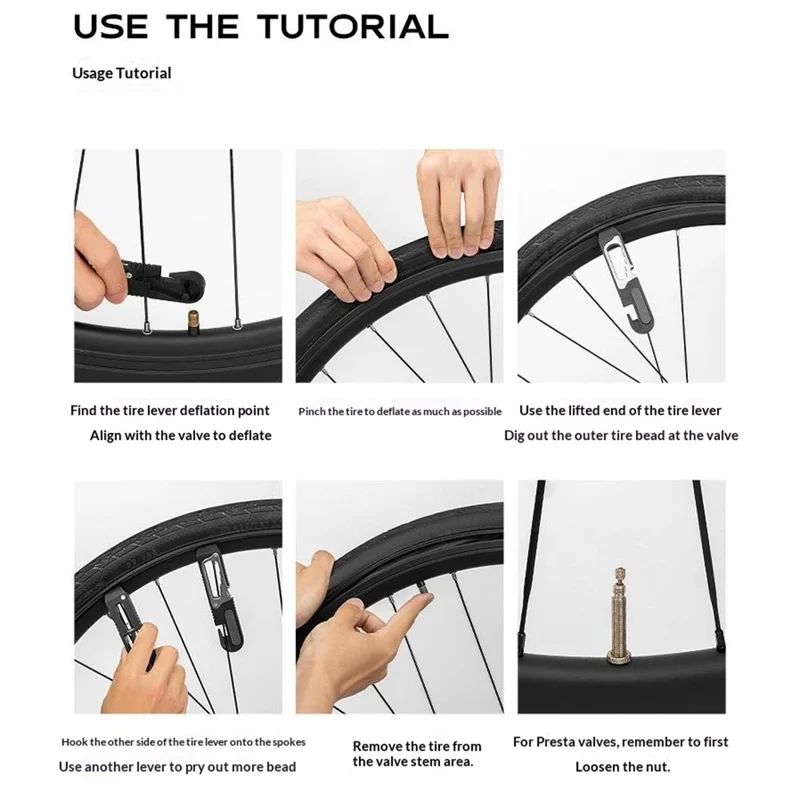 USE THE TUTORIAL

Usage Tutorial

Find the tire lever deflation point
Align with the valve to deflate

Pinch the tire to deflate as much as possible

Use the lifted end of the tire lever
Dig out the outer tire bead at the valve

Hook the other side of the tire lever onto the spokes
Use another lever to pry out more bead

Remove the tire from the valve stem area.

For Presta valves, remember to first
Loosen the nut.