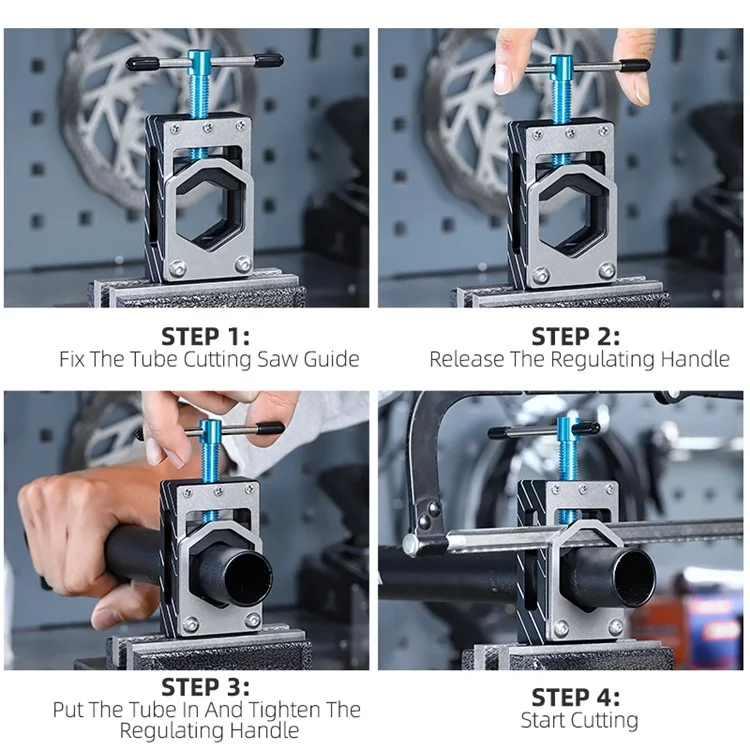 STEP 1:
Fix The Tube Cutting Saw Guide

STEP 2:
Release The Regulating Handle

STEP 3:
Put The Tube In And Tighten The Regulating Handle

STEP 4:
Start Cutting