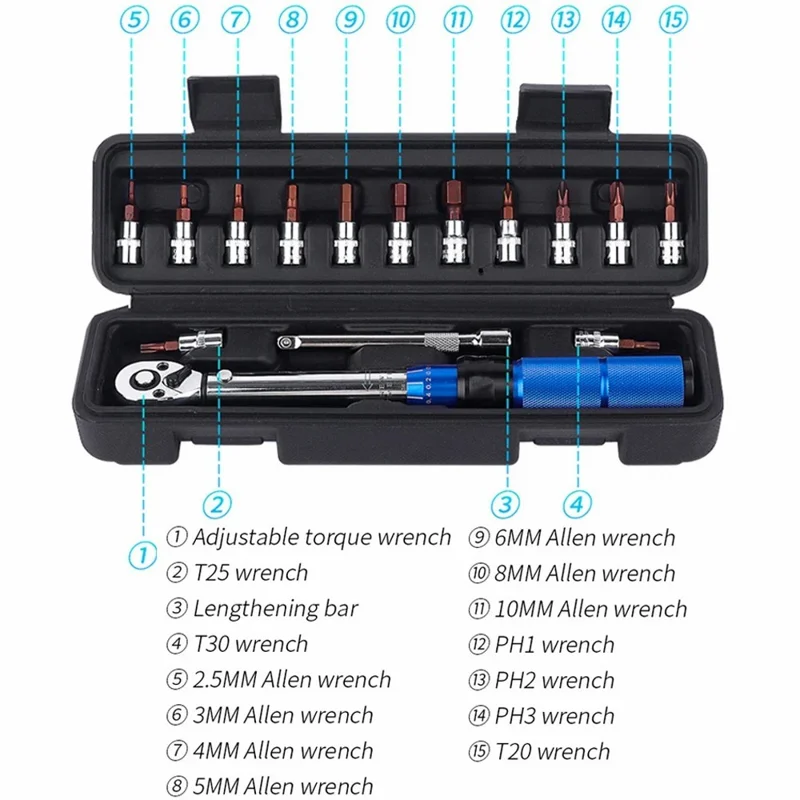 5 6 7 8 9 10 11 12 13 14 15

2 3 4

1

① Adjustable torque wrench
② T25 wrench
③ Lengthening bar
④ T30 wrench
⑤ 2.5MM Allen wrench
⑥ 3MM Allen wrench
⑦ 4MM Allen wrench
⑧ 5MM Allen wrench

⑨ 6MM Allen wrench
⑩ 8MM Allen wrench
⑪ 10MM Allen wrench
⑫ PH1 wrench
⑬ PH2 wrench
⑭ PH3 wrench
⑮ T20 wrench