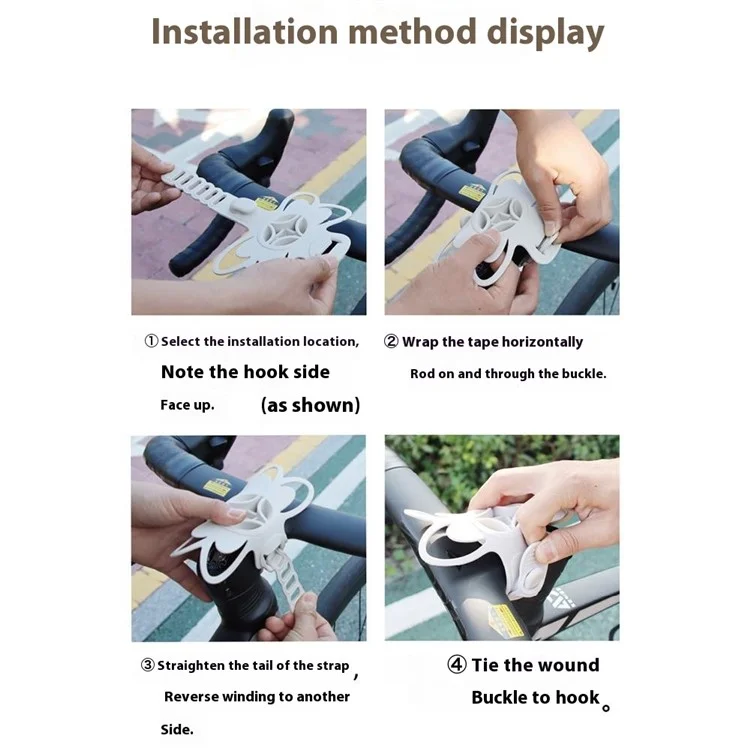 Installation method display

① Select the installation location, Note the hook side Face up. (as shown)

② Wrap the tape horizontally Rod on and through the buckle.

③ Straighten the tail of the strap, Reverse winding to another Side.

④ Tie the wound Buckle to hook。