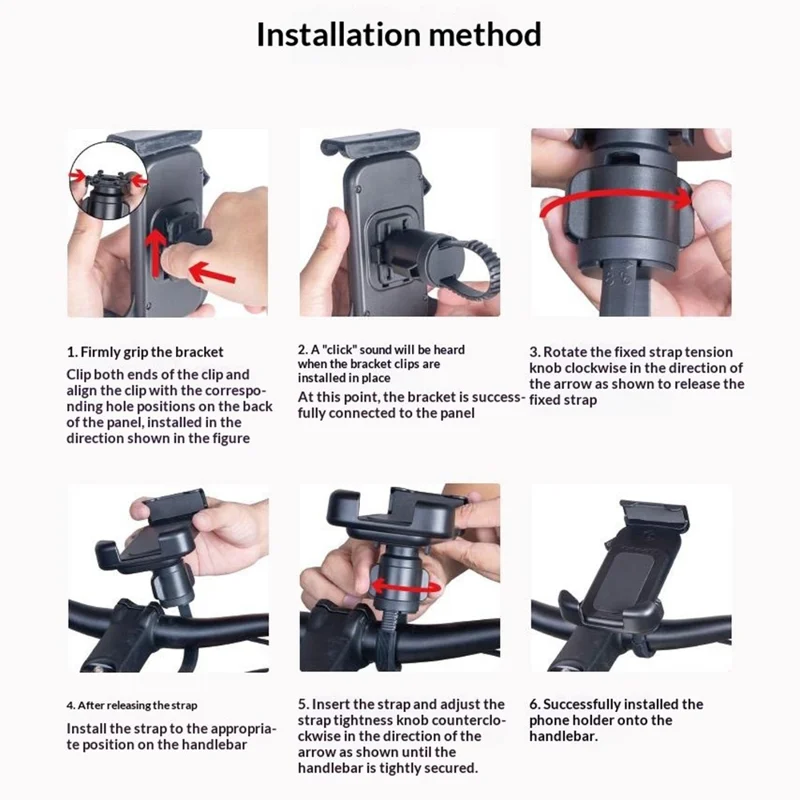 Installation method

1. Firmly grip the bracket
Clip both ends of the clip and align the clip with the corresponding hole positions on the back of the panel, installed in the direction shown in the figure

2. A "click" sound will be heard when the bracket clips are installed in place
At this point, the bracket is successfully connected to the panel

3. Rotate the fixed strap tension knob clockwise in the direction of the arrow as shown to release the fixed strap

4. After releasing the strap
Install the strap to the appropriate position on the handlebar

5. Insert the strap and adjust the strap tightness knob counterclockwise in the direction of the arrow as shown until the handlebar is tightly secured.

6. Successfully installed the phone holder onto the handlebar.