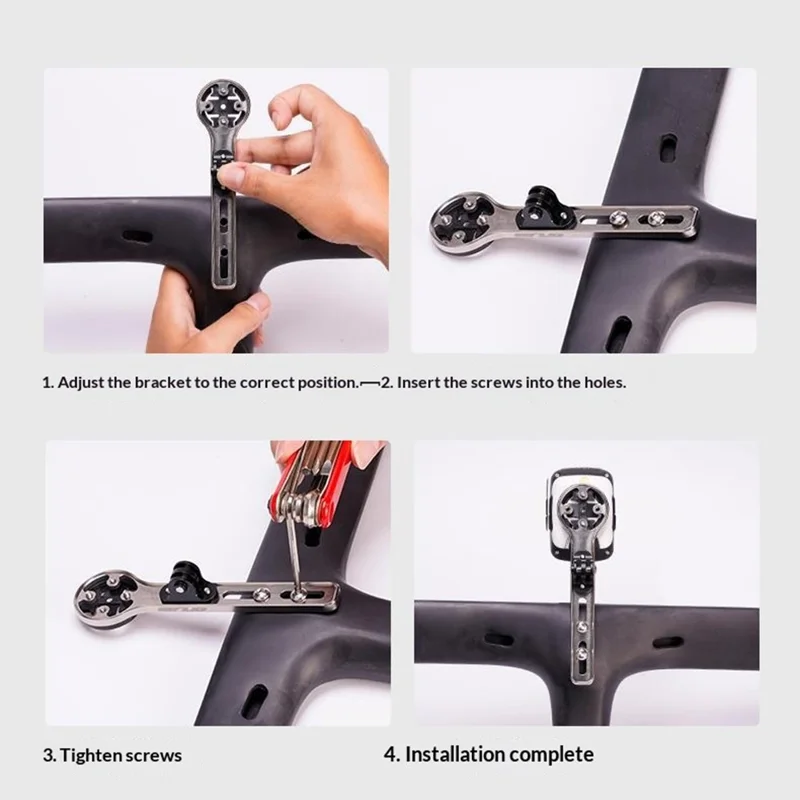 1. Adjust the bracket to the correct position.—2. Insert the screws into the holes.

3. Tighten screws

4. Installation complete