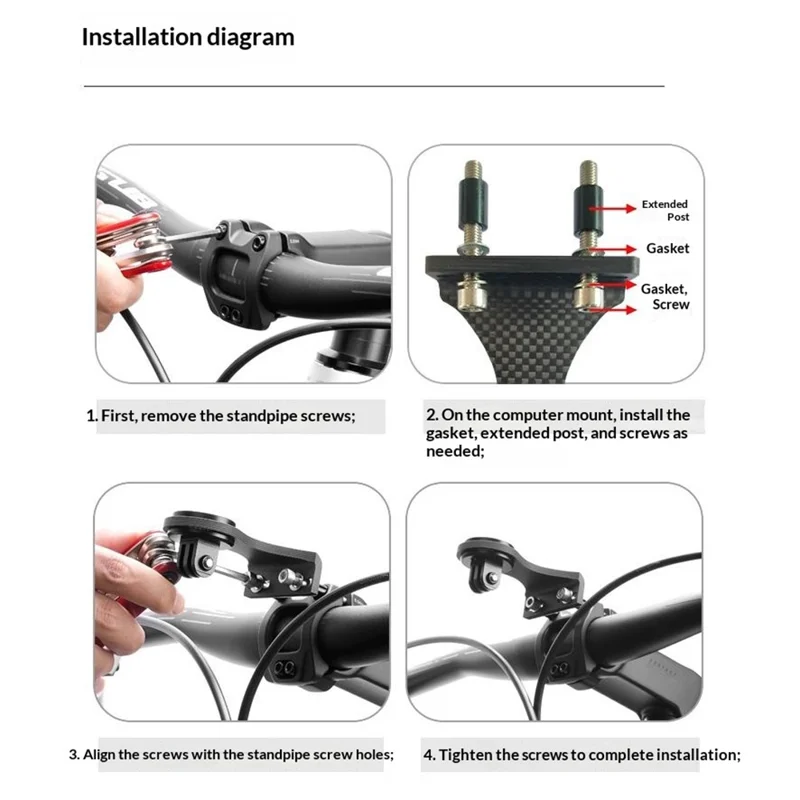 Installation diagram

Extended Post

Gasket

Gasket, Screw

1. First, remove the standpipe screws;

2. On the computer mount, install the gasket, extended post, and screws as needed;

3. Align the screws with the standpipe screw holes;

4. Tighten the screws to complete installation;