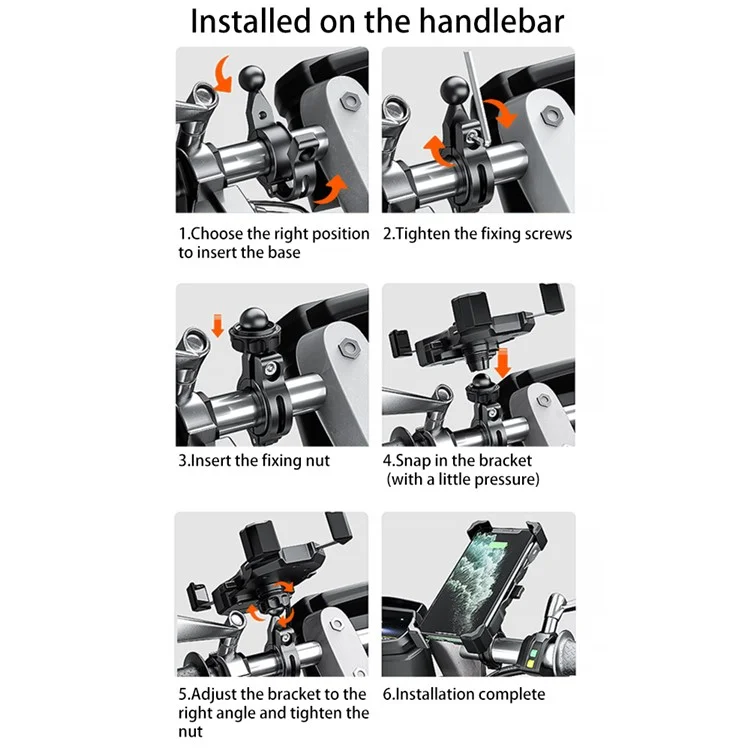 Installed on the handlebar

1.Choose the right position to insert the base

2.Tighten the fixing screws

3.Insert the fixing nut

4.Snap in the bracket (with a little pressure)

5.Adjust the bracket to the right angle and tighten the nut

6.Installation complete