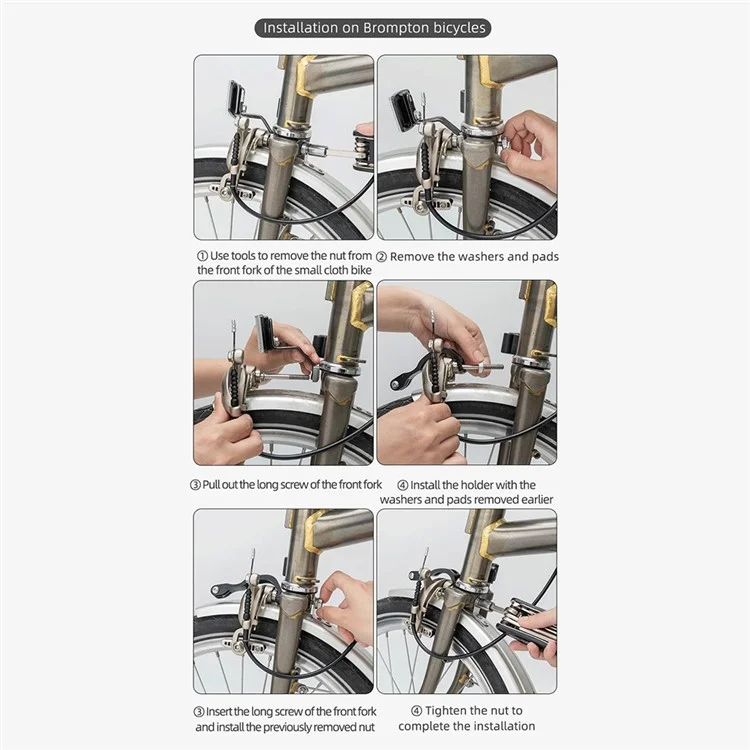 Installation on Brompton bicycles

① Use tools to remove the nut from the front fork of the small cloth bike

② Remove the washers and pads

③ Pull out the long screw of the front fork

④ Install the holder with the washers and pads removed earlier

③ Insert the long screw of the front fork and install the previously removed nut

④ Tighten the nut to complete the installation