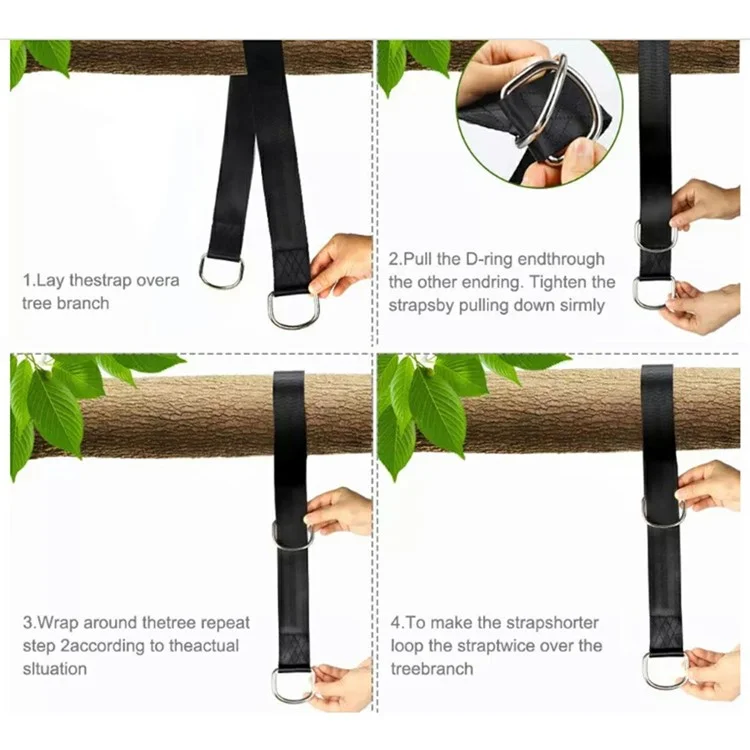 1.Lay thestrap overa tree branch

2.Pull the D-ring endthrough the other endring. Tighten the strapsby pulling down sirmly

3.Wrap around thetree repeat step 2according to theactual sltuation

4.To make the strapshorter loop the straptwice over the treebranch