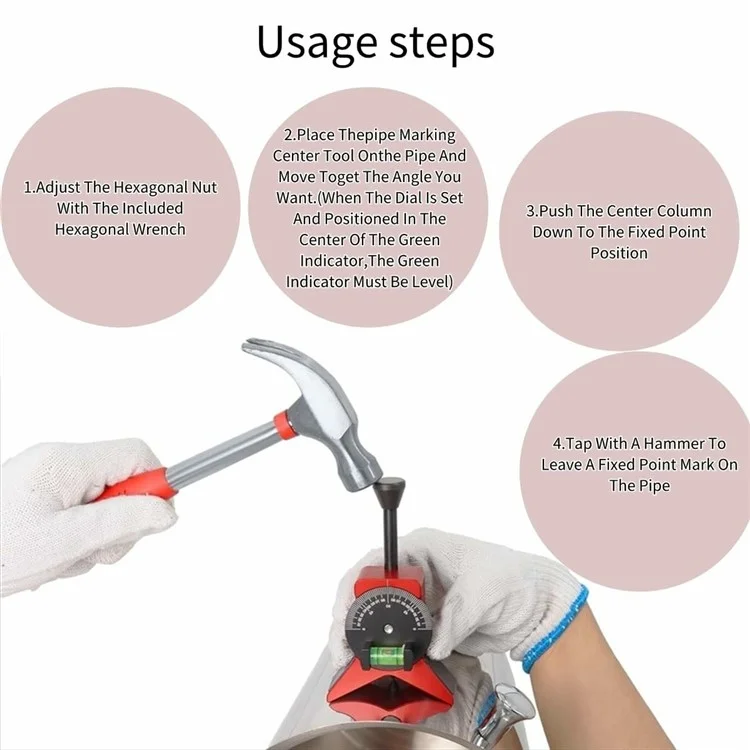 Usage steps

1.Adjust The Hexagonal Nut With The Included Hexagonal Wrench

2.Place Thepipe Marking Center Tool Onthe Pipe And Move Toget The Angle You Want.(When The Dial Is Set And Positioned In The Center Of The Green Indicator,The Green Indicator Must Be Level)

3.Push The Center Column Down To The Fixed Point Position

4.Tap With A Hammer To Leave A Fixed Point Mark On The Pipe