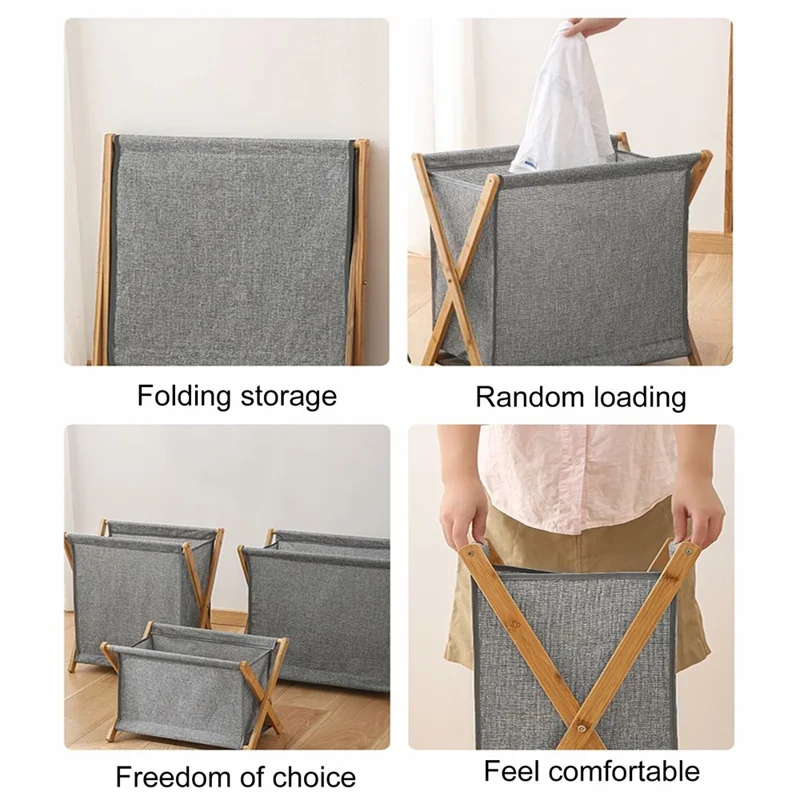 Folding storage

Random loading

Freedom of choice

Feel comfortable