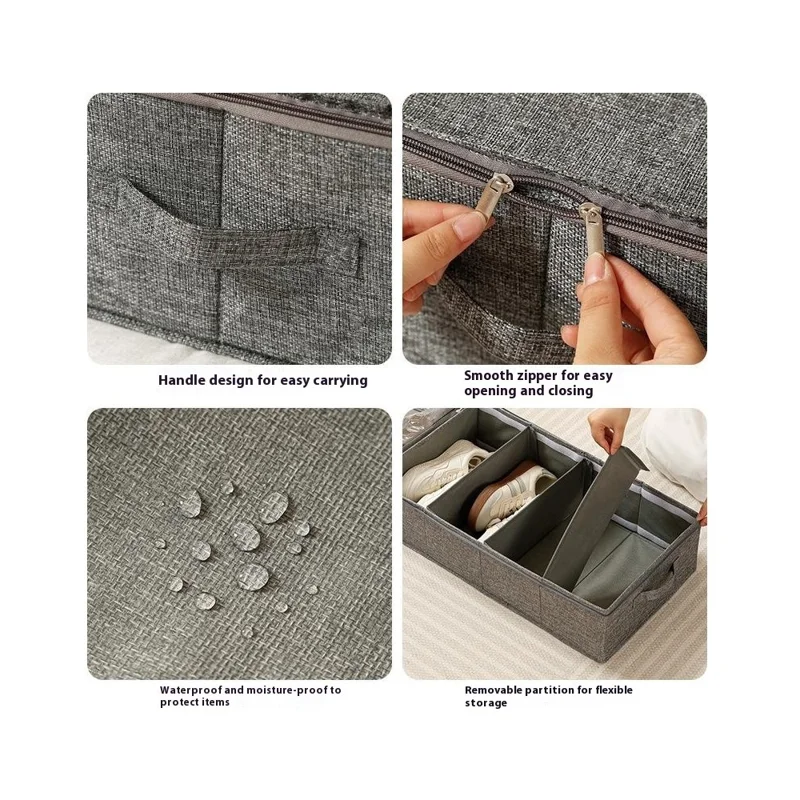 Handle design for easy carrying

Smooth zipper for easy opening and closing

Waterproof and moisture-proof to protect items

Removable partition for flexible storage