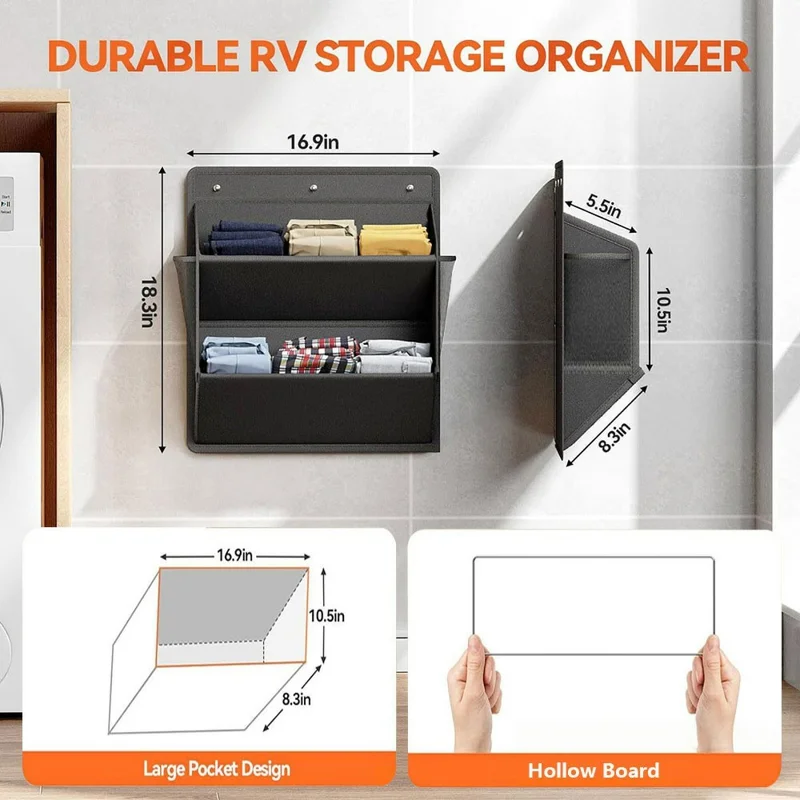 DURABLE RV STORAGE ORGANIZER

16.9in

18.3in

5.5in

10.5in

8.3in

16.9in

10.5in

8.3in

Large Pocket Design

Hollow Board