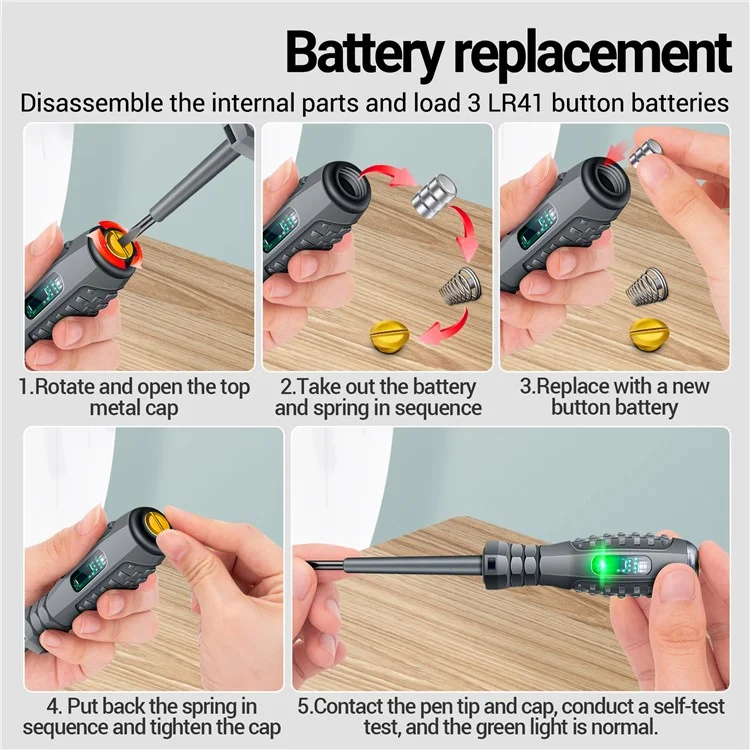 Battery replacement

Disassemble the internal parts and load 3 LR41 button batteries

1.Rotate and open the top metal cap

2.Take out the battery and spring in sequence

3.Replace with a new button battery

4. Put back the spring in sequence and tighten the cap

5.Contact the pen tip and cap, conduct a self-test test, and the green light is normal.