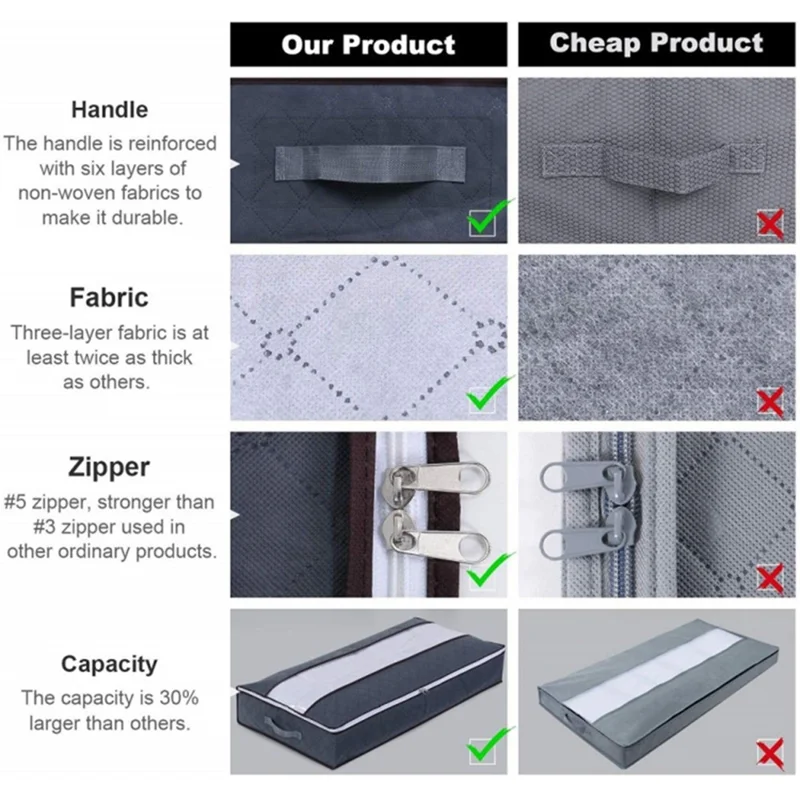 Our Product

Cheap Product

Handle
The handle is reinforced with six layers of non-woven fabrics to make it durable.

Fabric
Three-layer fabric is at least twice as thick as others.

Zipper
#5 zipper, stronger than #3 zipper used in other ordinary products.

Capacity
The capacity is 30% larger than others.