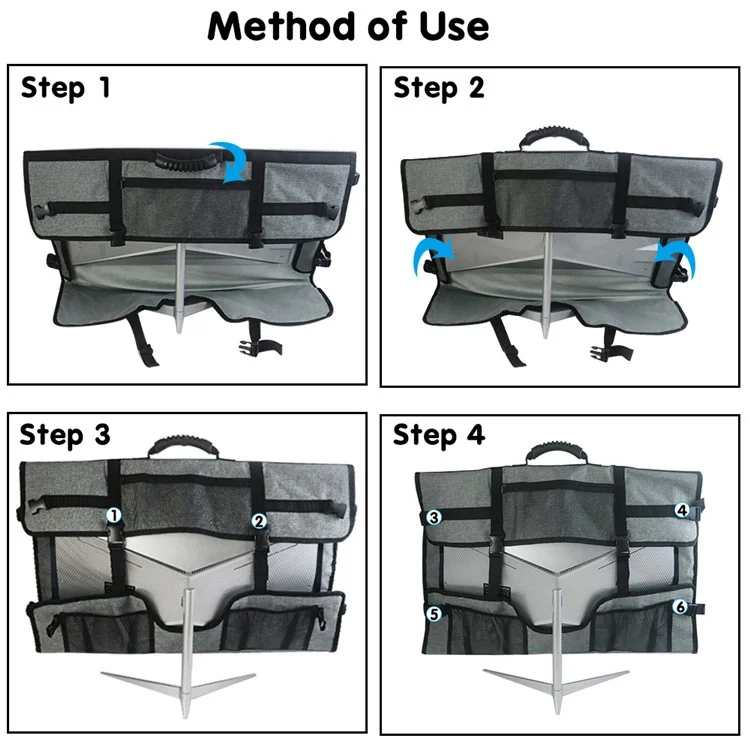 Method of Use

Step 1

Step 2

Step 3

1

2

Step 4

3

4

5

6