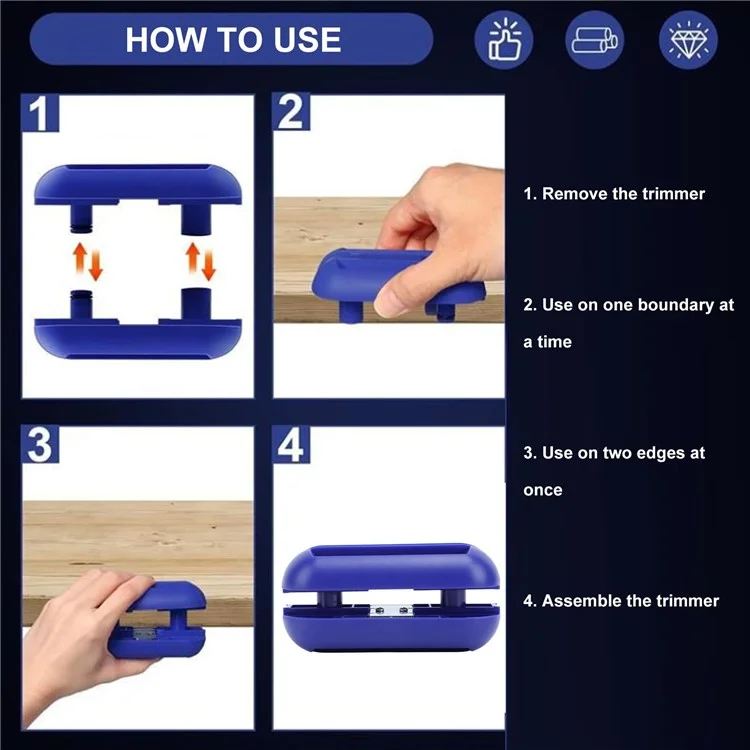 HOW TO USE

1

2

3

4

1. Remove the trimmer

2. Use on one boundary at a time

3. Use on two edges at once

4. Assemble the trimmer