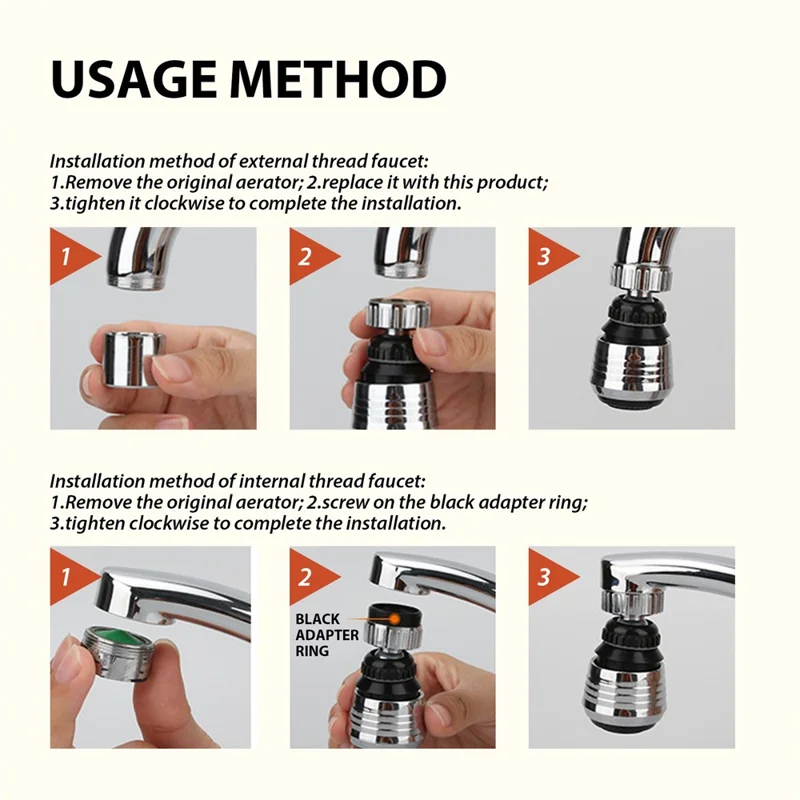 USAGE METHOD

Installation method of external thread faucet:
1.Remove the original aerator; 2.replace it with this product;
3.tighten it clockwise to complete the installation.

1

2

3

Installation method of internal thread faucet:
1.Remove the original aerator; 2.screw on the black adapter ring;
3.tighten clockwise to complete the installation.

1

2

BLACK ADAPTER RING

3