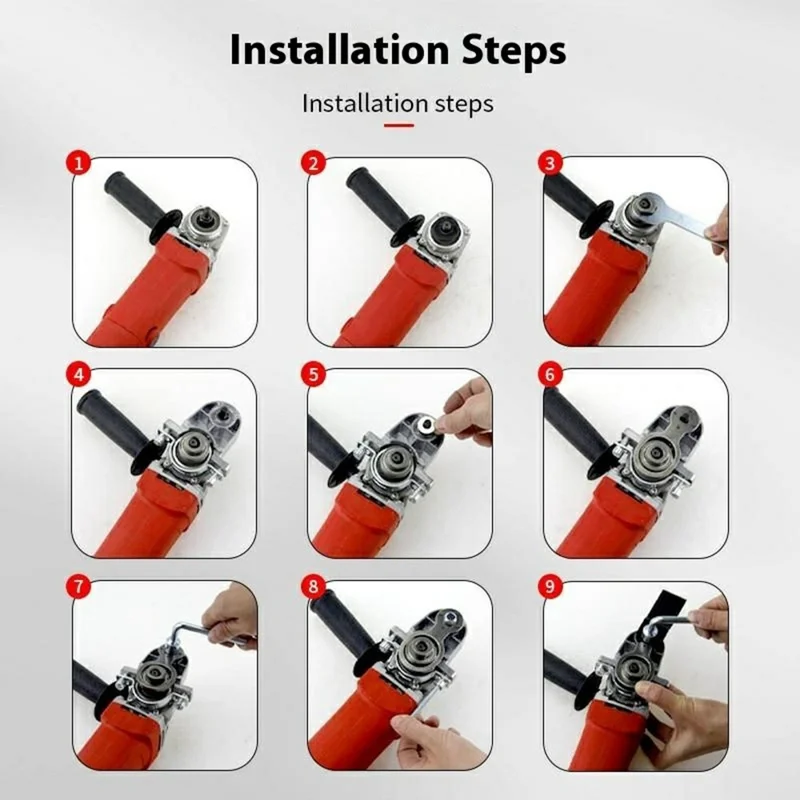 Installation Steps

Installation steps

1

2

3

4

5

6

7

8

9