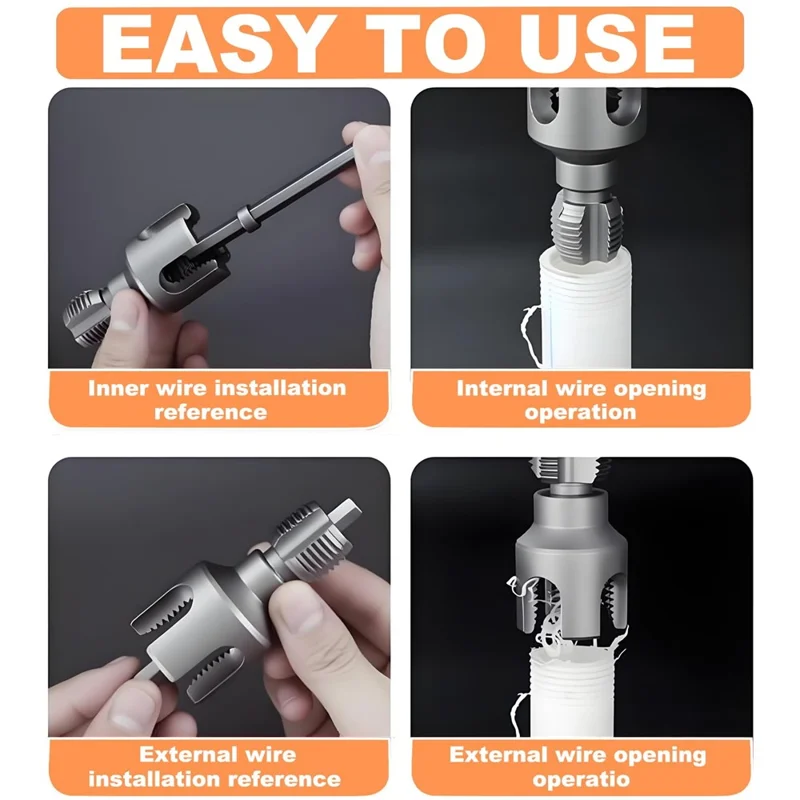 EASY TO USE

Inner wire installation reference

Internal wire opening operation

External wire installation reference

External wire opening operatio