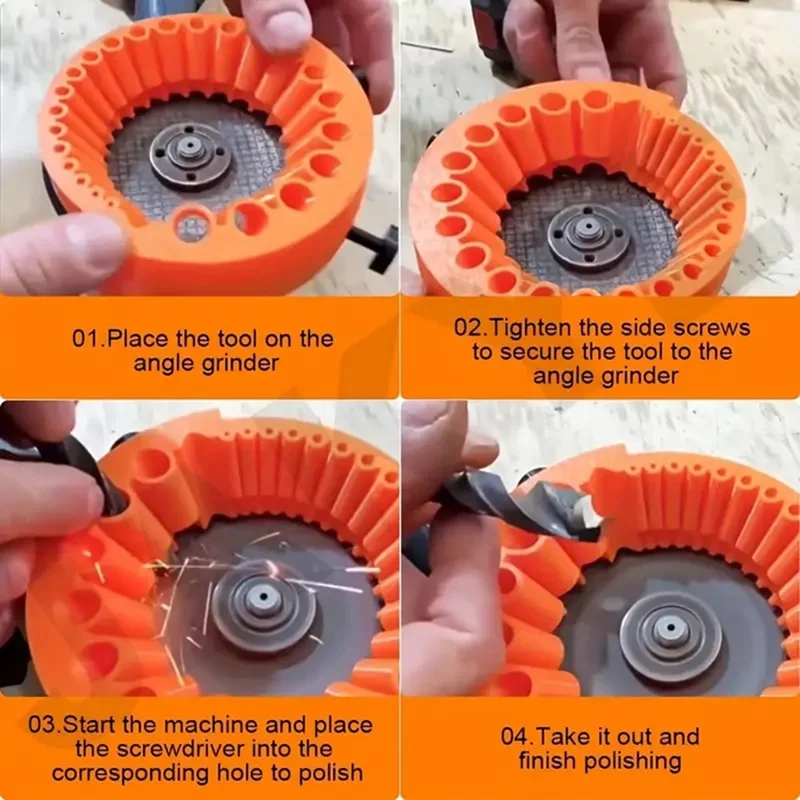 01.Place the tool on the angle grinder

02.Tighten the side screws to secure the tool to the angle grinder

03.Start the machine and place the screwdriver into the corresponding hole to polish

04.Take it out and finish polishing