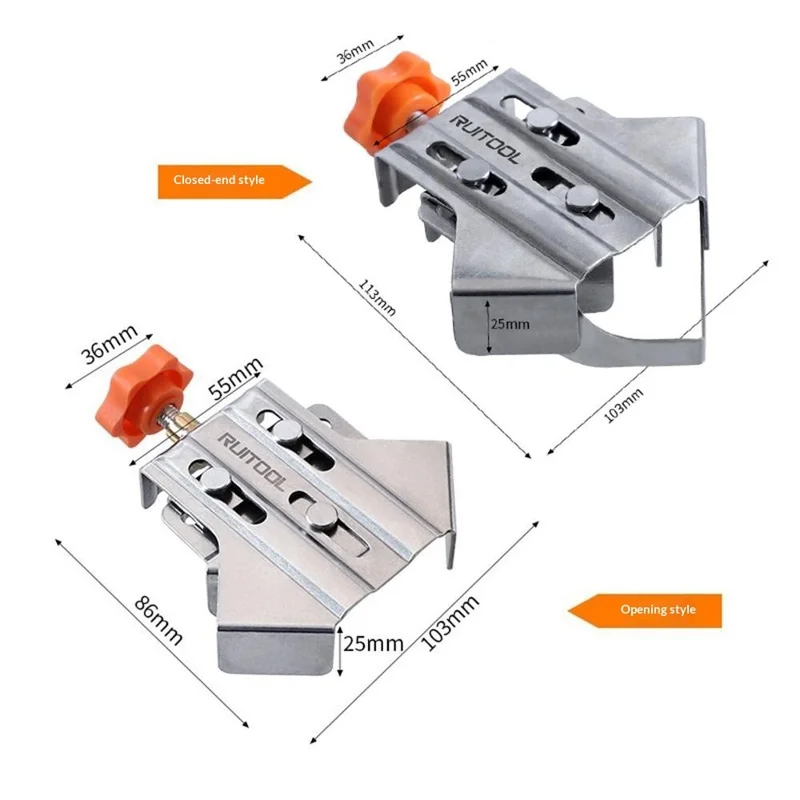 36mm
55mm
RUITOOL
Closed-end style
113mm
25mm
103mm
36mm
55mm
RUITOOL
86mm
25mm
103mm
Opening style