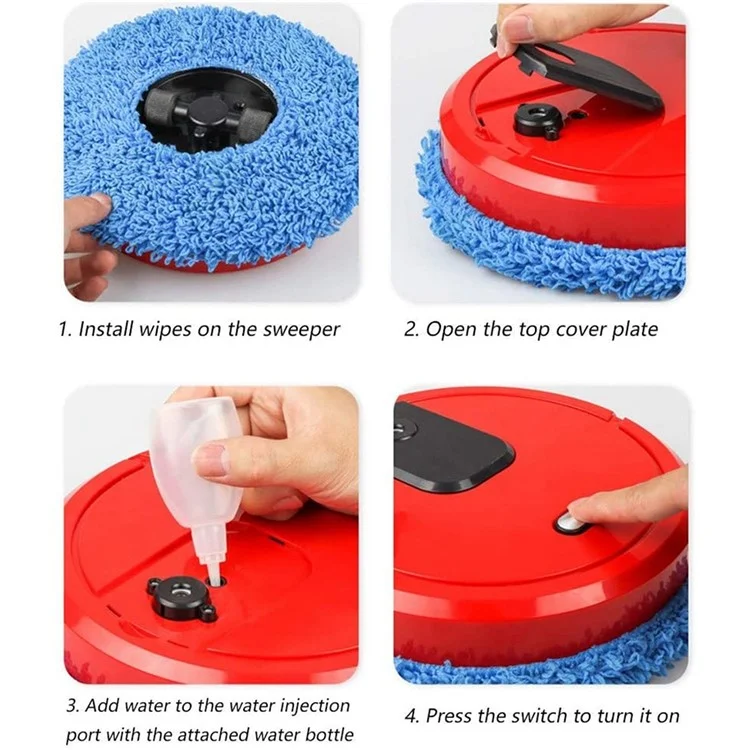 1. Install wipes on the sweeper

2. Open the top cover plate

3. Add water to the water injection port with the attached water bottle

4. Press the switch to turn it on