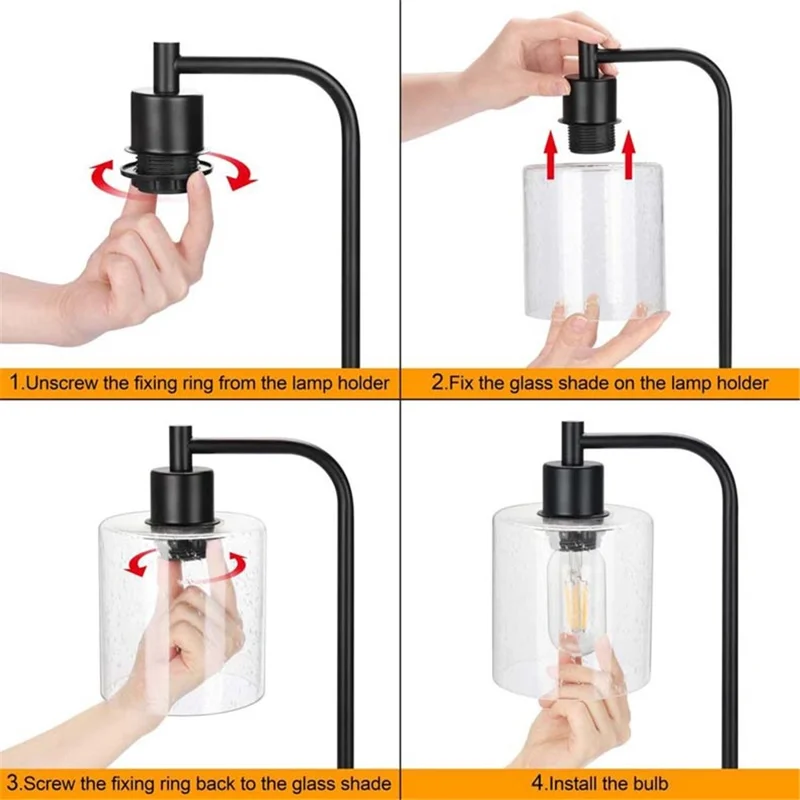 1.Unscrew the fixing ring from the lamp holder

2.Fix the glass shade on the lamp holder

3.Screw the fixing ring back to the glass shade

4.Install the bulb