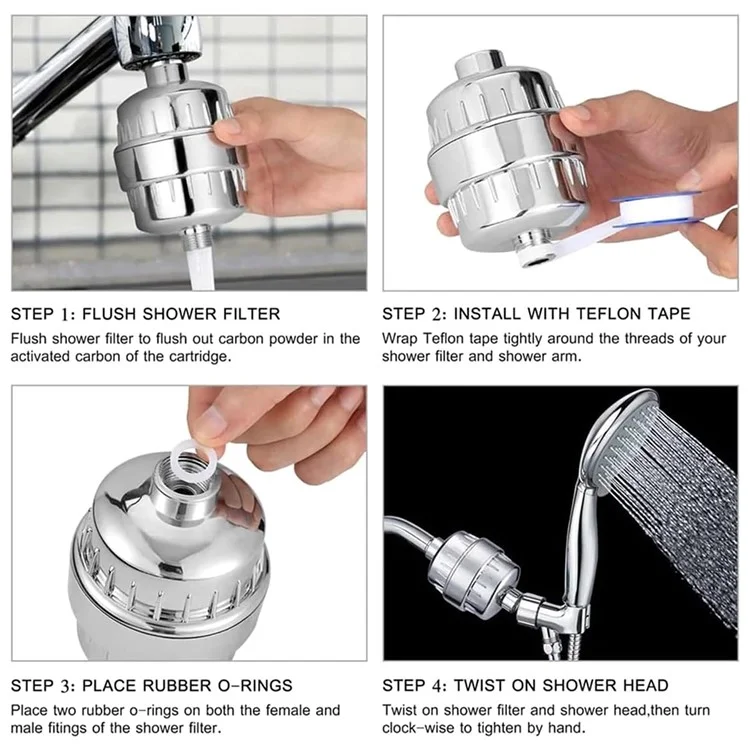 STEP 1: FLUSH SHOWER FILTER

Flush shower filter to flush out carbon powder in the activated carbon of the cartridge.

STEP 2: INSTALL WITH TEFLON TAPE

Wrap Teflon tape tightly around the threads of your shower filter and shower arm.

STEP 3: PLACE RUBBER O-RINGS

Place two rubber o-rings on both the female and male fitings of the shower filter.

STEP 4: TWIST ON SHOWER HEAD

Twist on shower filter and shower head,then turn clock-wise to tighten by hand.