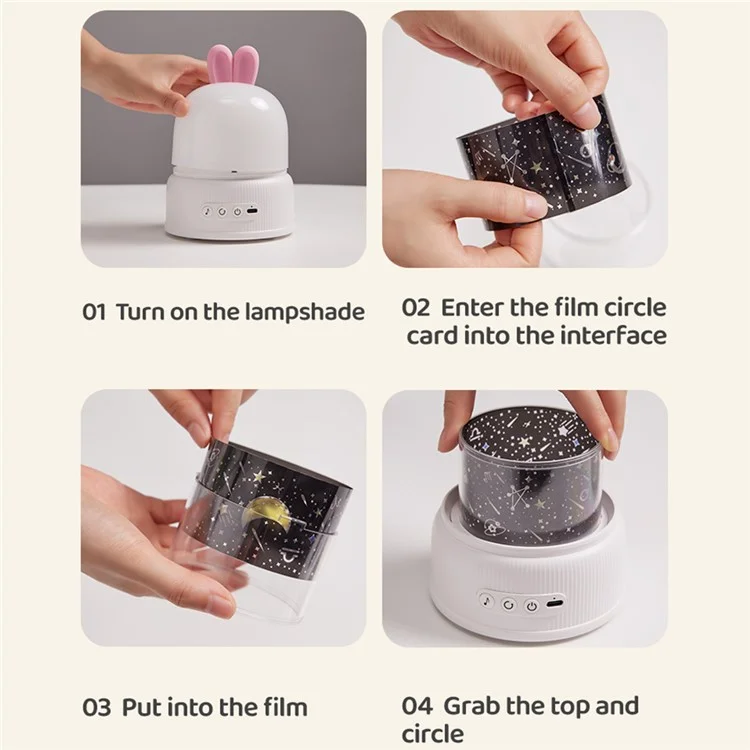 01 Turn on the lampshade

02 Enter the film circle card into the interface

03 Put into the film

04 Grab the top and circle