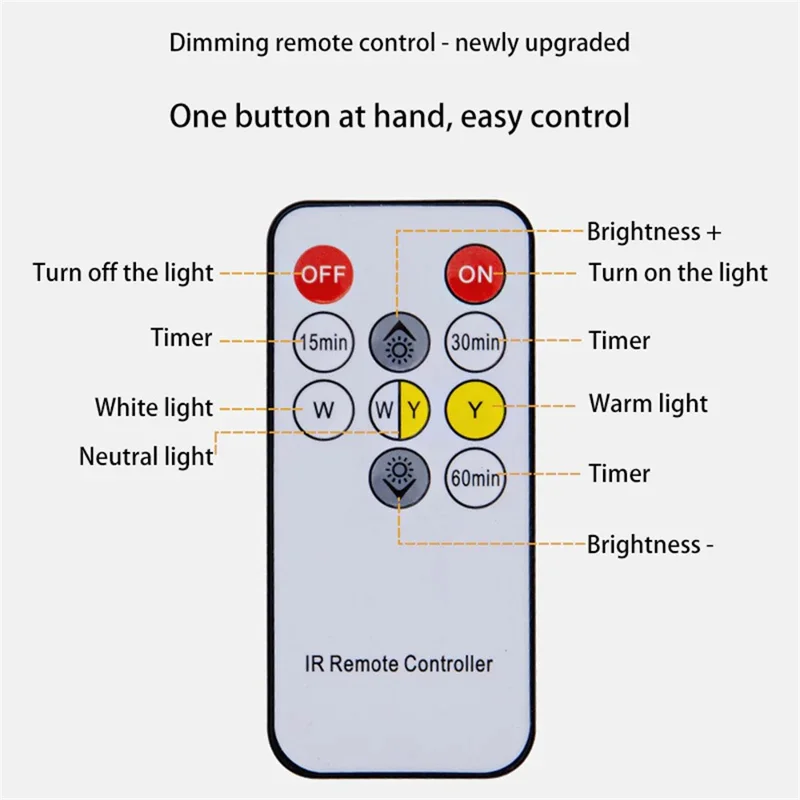 Dimming remote control - newly upgraded

One button at hand, easy control

Brightness +

Turn off the light

OFF

ON

Turn on the light

Timer

15min

30min

Timer

White light

W

W Y

Y

Warm light

Neutral light

60min

Timer

Brightness -

IR Remote Controller