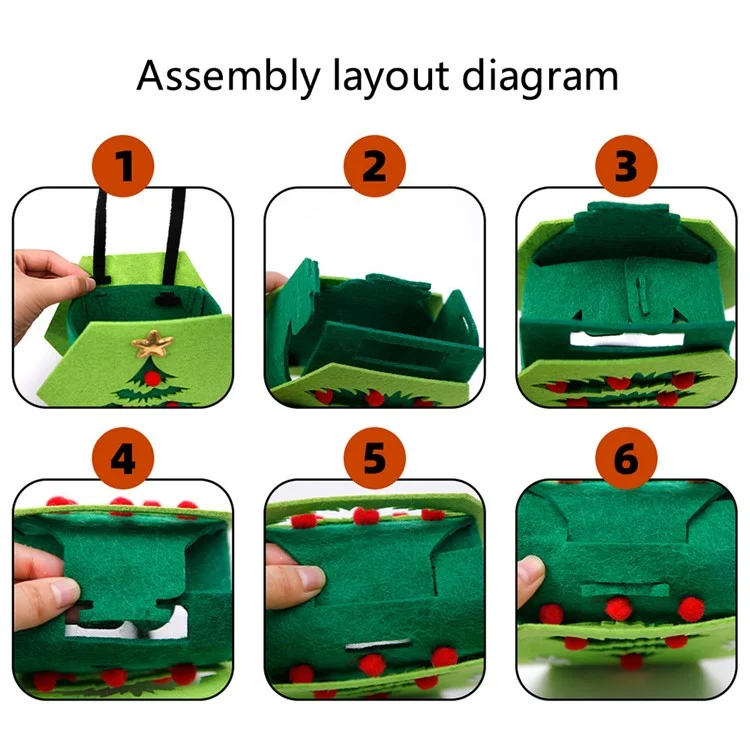 Assembly layout diagram

1

2

3

4

5

6